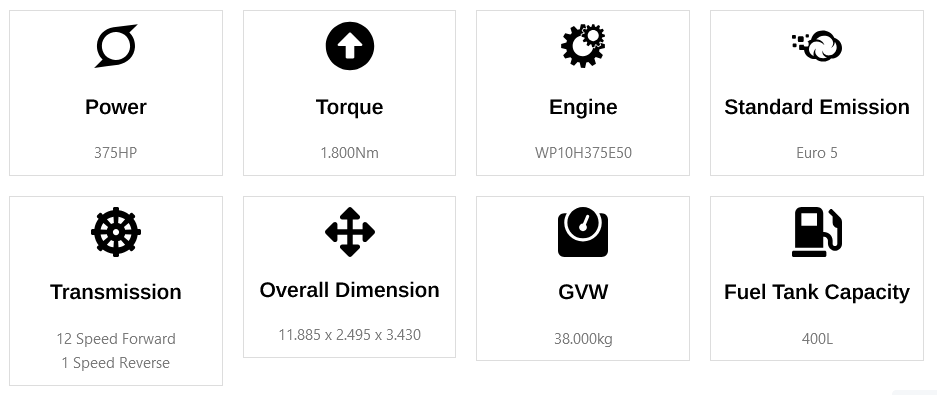 Power

375HP

Torque

1.800Nm

Engine

WP10H375E50

Standard Emission

Euro 5

Transmission

12 Speed Forward
1 Speed Reverse

Overall Dimension

11.885 x 2.495 x 3.430

GVW

38.000kg

Fuel Tank Capacity

400L